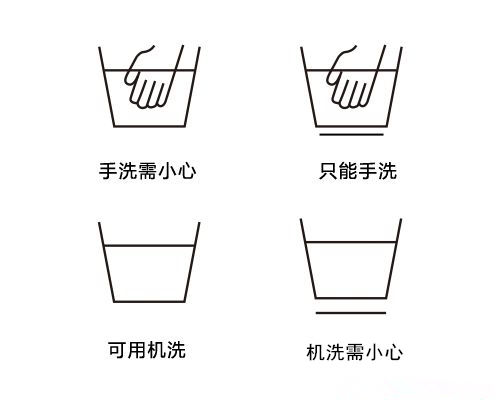 手洗需小心

只能手洗

可用机洗

机洗需小心